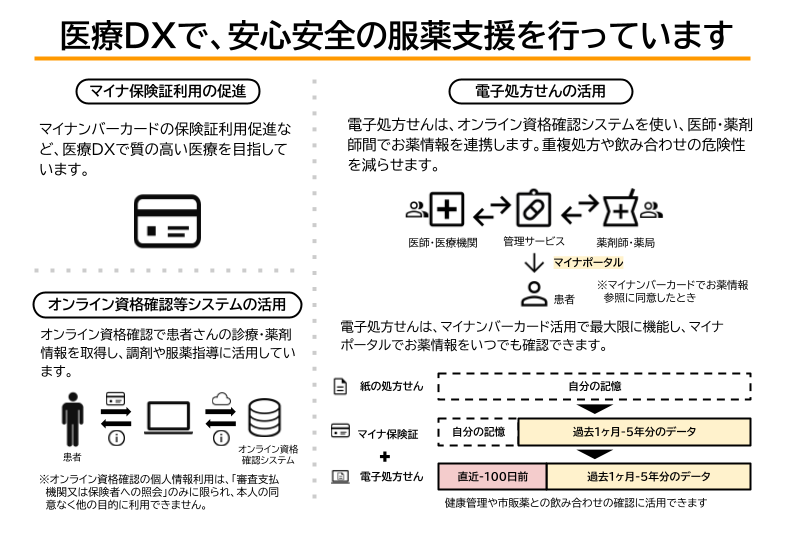 医療DXで、安心安全の服薬支援を行っています

マイナ保険証利用の促進

マイナンバーカードの保険証利用促進など、医療DXで質の高い医療を目指しています。

オンライン資格確認等システムの活用

オンライン資格確認で患者さんの診療・薬剤情報を取得し、調剤や服薬指導に活用しています。

患者

オンライン資格確認システム

※オンライン資格確認の個人情報利用は、「審査支払機関又は保険者への照会」のみに限られ、本人の同意なく他の目的に利用できません。

電子処方せんの活用

電子処方せんは、オンライン資格確認システムを使い、医師・薬剤師間でお薬情報を連携します。重複処方や飲み合わせの危険性を減らせます。

医師・医療機関

管理サービス

薬剤師・薬局

マイナポータル

患者

※マイナンバーカードでお薬情報参照に同意したとき

電子処方せんは、マイナンバーカード活用で最大限に機能し、マイナポータルでお薬情報をいつでも確認できます。

紙の処方せん

自分の記憶

マイナ保険証

自分の記憶

過去1ヶ月-5年分のデータ

+

電子処方せん

直近-100日前

過去1ヶ月-5年分のデータ

健康管理や市販薬との飲み合わせの確認に活用できます